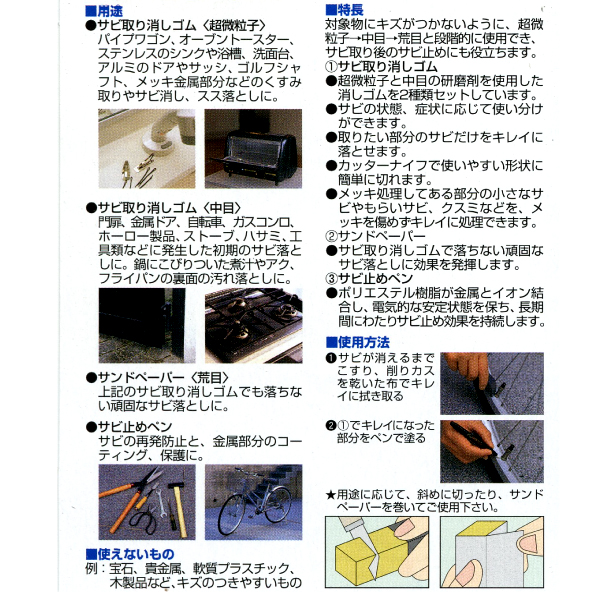 ■用途
●サビ取り消しゴム〈超微粒子〉
パイプワゴン、オーブントースター、ステンレスのシンクや浴槽、洗面台、アルミのドアやサッシ、ゴルフシャフト、メッキ金属部分などのくすみ取りやサビ消し、スス落としに。

●サビ取り消しゴム〈中目〉
門扉、金属ドア、自転車、ガスコンロ、ホーロー製品、ストーブ、ハサミ、工具類などに発生した初期のサビ落としに。鍋にこびりついた煮汁やアク、フライパンの裏面の汚れ落としに。

●サンドペーパー〈荒目〉
上記のサビ取り消しゴムでも落ちない頑固なサビ落としに。

●サビ止めペン
サビの再発防止と、金属部分のコーティング、保護に。

■使えないもの
例：宝石、貴金属、軟質プラスチック、木製品など、キズのつきやすいもの

■特長
対象物にキズがつかないように、超微粒子→中目→荒目と段階的に使用でき、サビ取り後のサビ止めにも役立ちます。
①サビ取り消しゴム
●超微粒子と中目の研磨剤を使用した消しゴムを2種類セットしています。
●サビの状態、症状に応じて使い分けができます。
●取りたい部分のサビだけをキレイに落とせます。
●カッターナイフで使いやすい形状に簡単に切れます。
●メッキ処理してある部分の小さなサビやもらいサビ、クスミなどを、メッキを傷めずキレイに処理できます。
②サンドペーパー
●サビ取り消しゴムで落ちない頑固なサビ落としに効果を発揮します。
③サビ止めペン
●ポリエステル樹脂が金属とイオン結合し、電気的な安定状態を保ち、長期間にわたりサビ止め効果を持続します。

■使用方法
❶サビが消えるまでこすり、削りカスを乾いた布でキレイに拭き取る
❷①でキレイになった部分をペンで塗る

★用途に応じて、斜めに切ったり、サンドペーパーを巻いてご使用下さい。