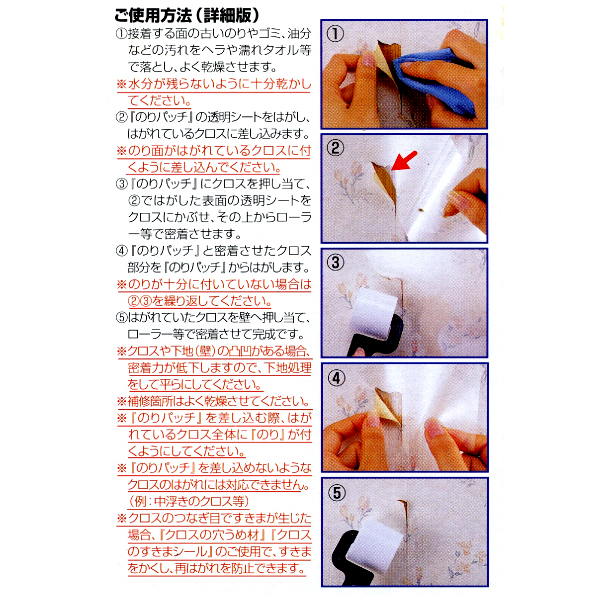 ご使用方法（詳細版）

①接着する面の古いのりやゴミ、油分などの汚れをヘラや濡れタオル等で落とし、よく乾燥させます。
※水分が残らないように十分乾かしてください。

②『のりパッチ』の透明シートをはがし、はがれているクロスに差し込みます。
※のり面がはがれているクロスに付くように差し込んでください。

③『のりパッチ』にクロスを押し当て、②ではがした表面の透明シートをクロスにかぶせ、その上からローラー等で密着させます。

④『のりパッチ』と密着させたクロス部分を『のりパッチ』からはがします。
※のりが十分に付いていない場合は②③を繰り返してください。

⑤はがれていたクロスを壁へ押し当て、ローラー等で密着させて完成です。
※クロスや下地（壁）の凸凹がある場合、密着力が低下しますので、下地処理をして平らにしてください。
※補修箇所はよく乾燥させてください。
※『のりパッチ』を差し込む際、はがれているクロス全体に『のり』が付くようにしてください。
※『のりパッチ』を差し込めないようなクロスのはがれには対応できません。（例：中浮きのクロス等）
※クロスのつなぎ目ですきまが生じた場合、『クロスの穴うめ材』『クロスのすきまシール』のご使用で、すきまをかくし、再はがれを防止できます。

①

②

③

④

⑤